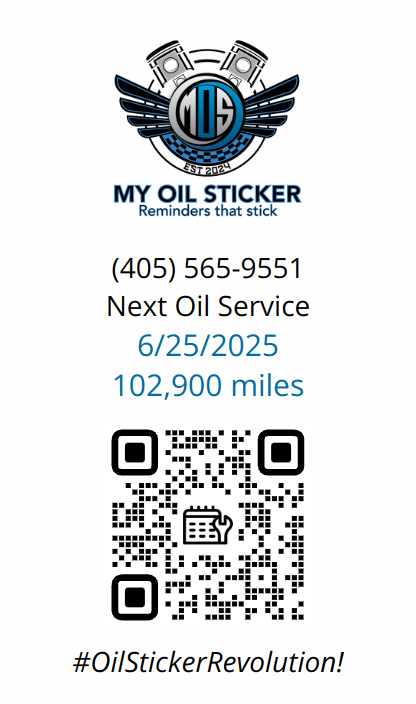 MOS

EST 2024

MY OIL STICKER
Reminders that stick

(405) 565-9551
Next Oil Service
6/25/2025
102,900 miles

#OilStickerRevolution!